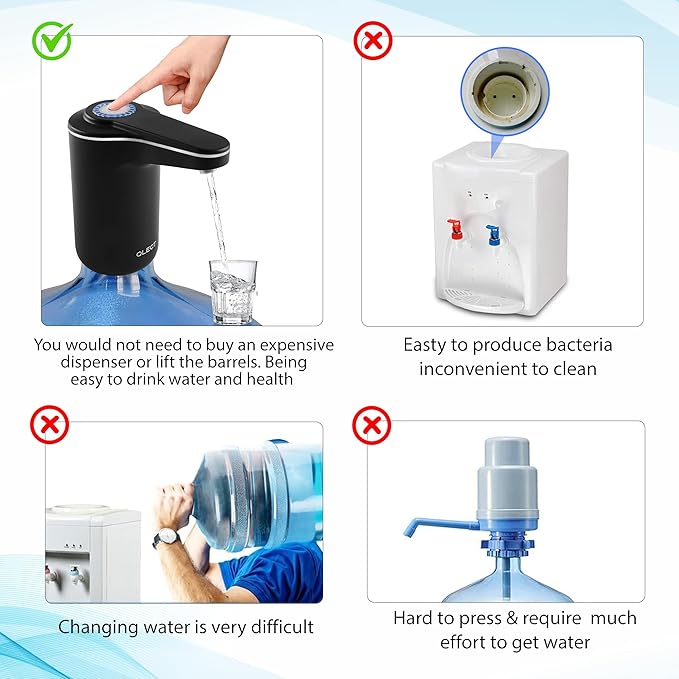 QLECT

You would not need to buy an expensive dispenser or lift the barrels. Being easy to drink water and health

Easty to produce bacteria inconvenient to clean

Changing water is very difficult

Hard to press & require much effort to get water